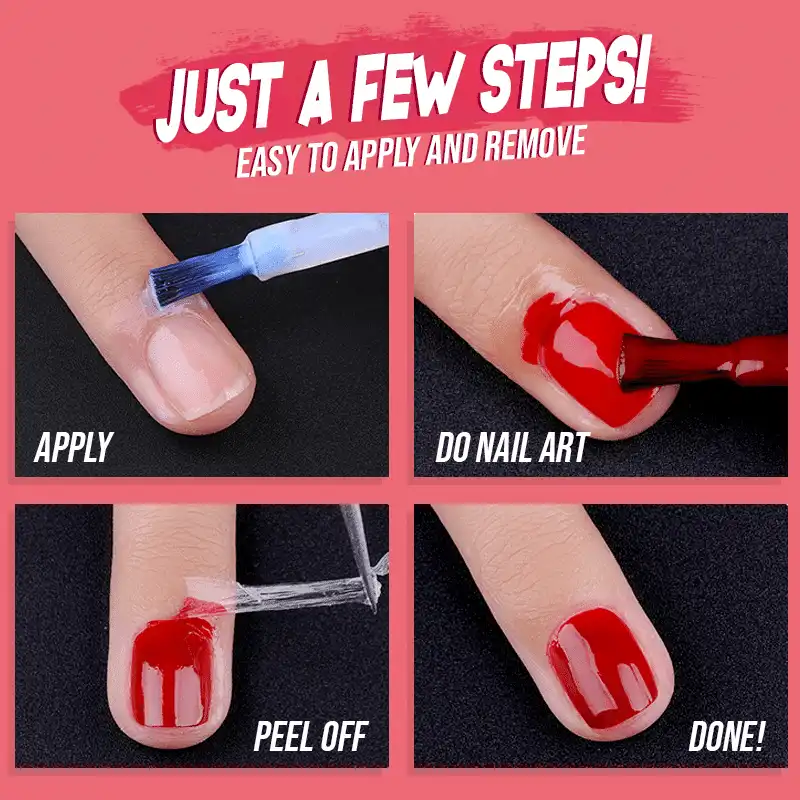 JUST A FEW STEPS!
EASY TO APPLY AND REMOVE

APPLY

DO NAIL ART

PEEL OFF

DONE!