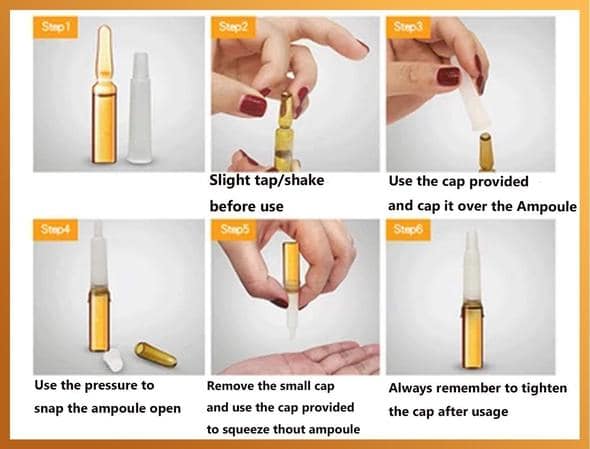 Step1

Step2

Slight tap/shake before use

Step3

Use the cap provided and cap it over the Ampoule

Step4

Use the pressure to snap the ampoule open

Step5

Remove the small cap and use the cap provided to squeeze thout ampoule

Step6

Always remember to tighten the cap after usage