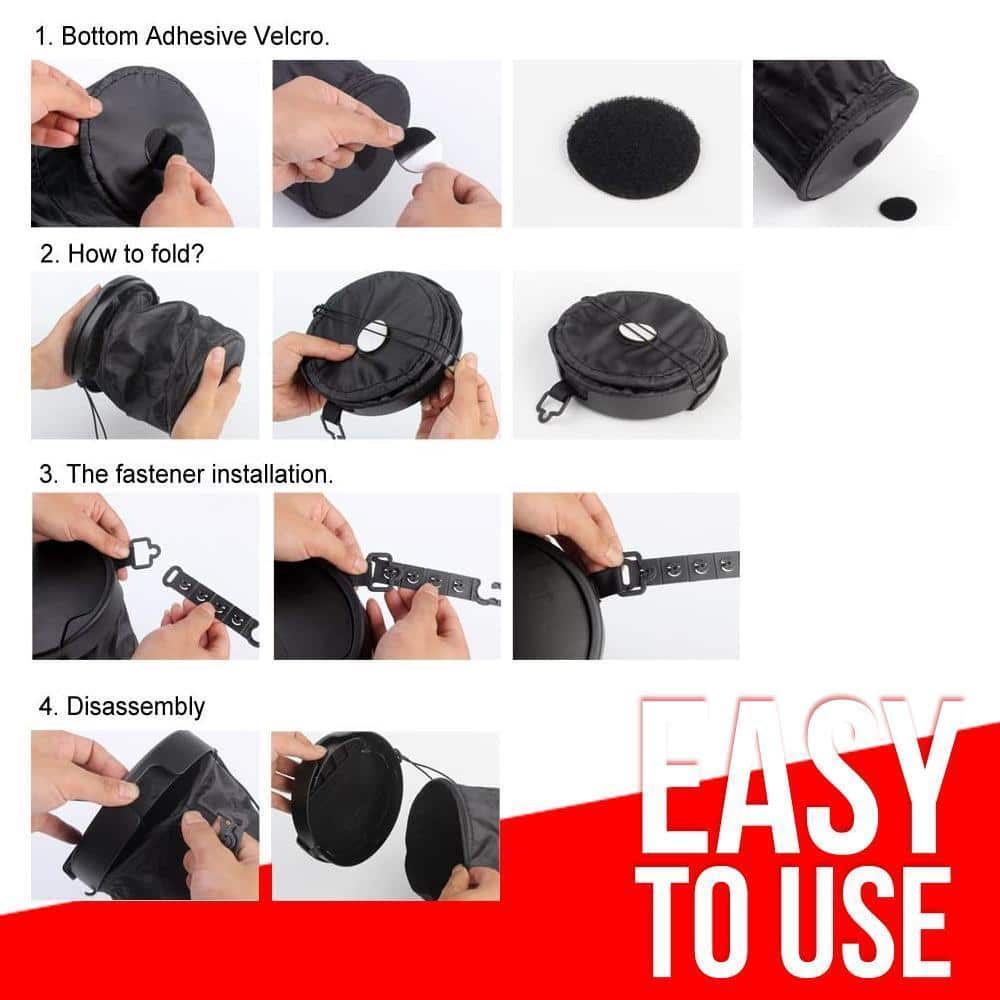 1. Bottom Adhesive Velcro.

2. How to fold?

3. The fastener installation.

4. Disassembly

EASY TO USE