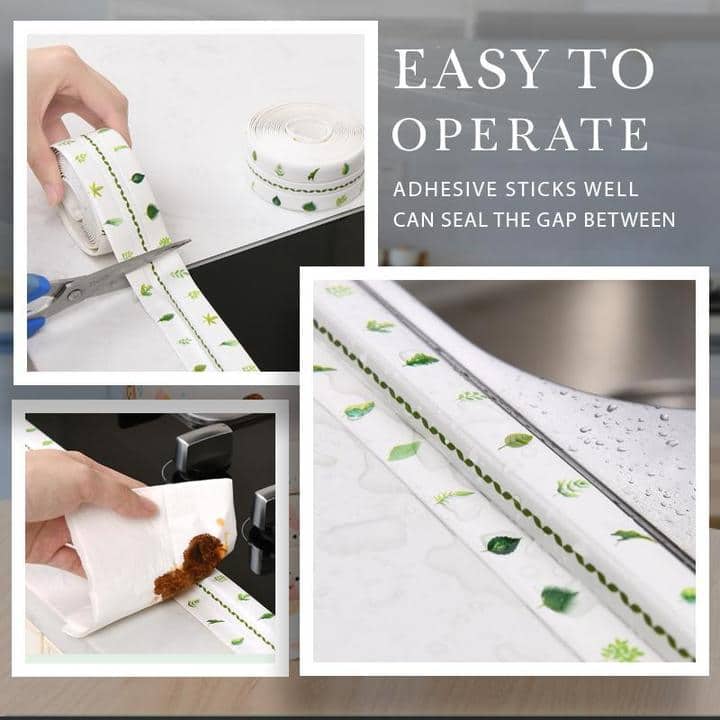 EASY TO OPERATE

ADHESIVE STICKS WELL
CAN SEAL THE GAP BETWEEN