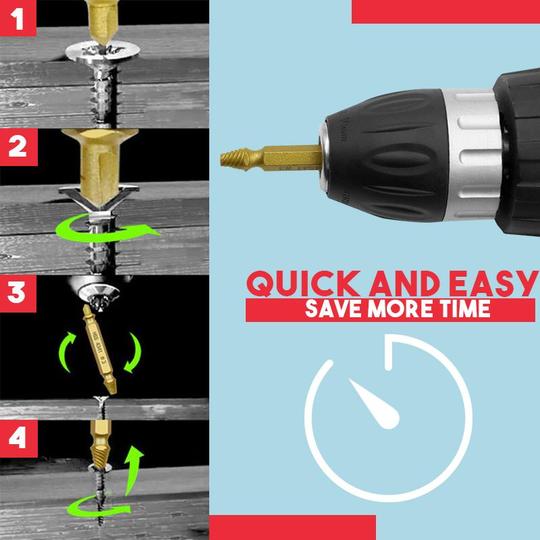 1

2

3

4

QUICK AND EASY
SAVE MORE TIME